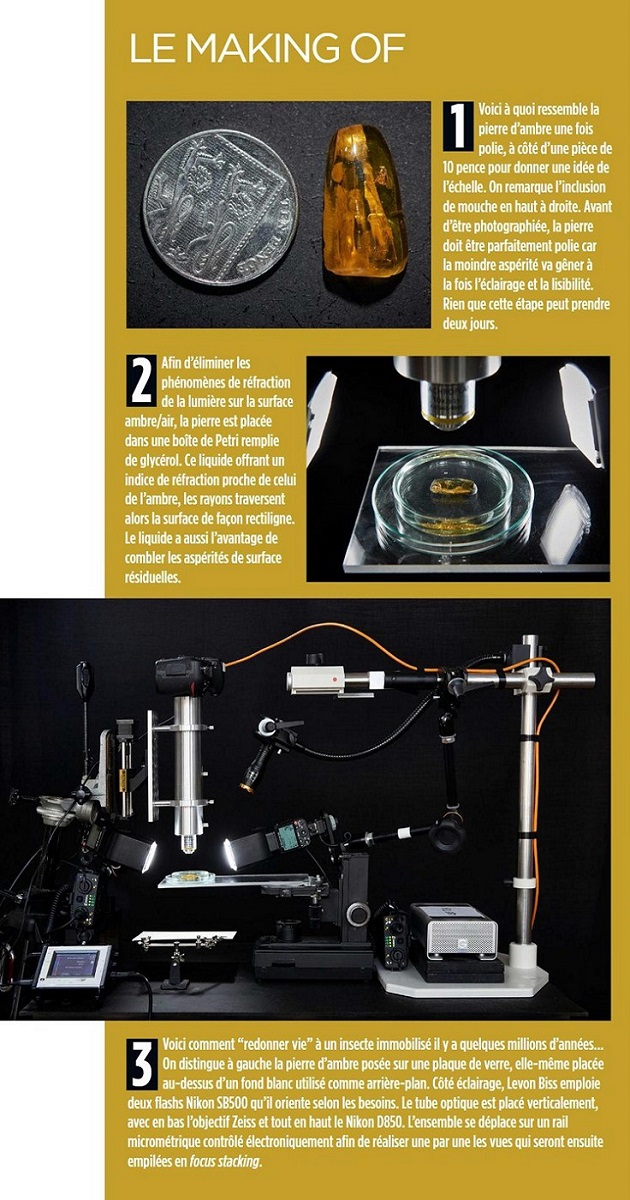 LE MAKING OF

1 Voici à quoi ressemble la pierre d'ambre une fois polie, à côté d'une pièce de 10 pence pour donner une idée de l'échelle. On remarque l'inclusion de mouche en haut à droite. Avant d'être photographiée, la pierre doit être parfaitement polie car la moindre aspérité va gêner à la fois l'éclairage et la lisibilité. Rien que cette étape peut prendre deux jours.

2 Afin d'éliminer les phénomènes de réfraction de la lumière sur la surface ambre/air, la pierre est placée dans une boîte de Petri remplie de glycérol. Ce liquide offrant un indice de réfraction proche de celui de l'ambre, les rayons traversent alors la surface de façon rectiligne. Le liquide a aussi l'avantage de combler les aspérités de surface résiduelles.

3 Voici comment "redonner vie" à un insecte immobilisé il y a quelques millions d'années... On distingue à gauche la pierre d'ambre posée sur une plaque de verre, elle-même placée au-dessus d'un fond blanc utilisé comme arrière-plan. Côté éclairage, Levon Biss emploie deux flashs Nikon SB500 qu'il oriente selon les besoins. Le tube optique est placé verticalement, avec en bas l'objectif Zeiss et tout en haut le Nikon D850. L'ensemble se déplace sur un rail micrométrique contrôlé électroniquement afin de réaliser une par une les vues qui seront ensuite empilées en focus stacking.